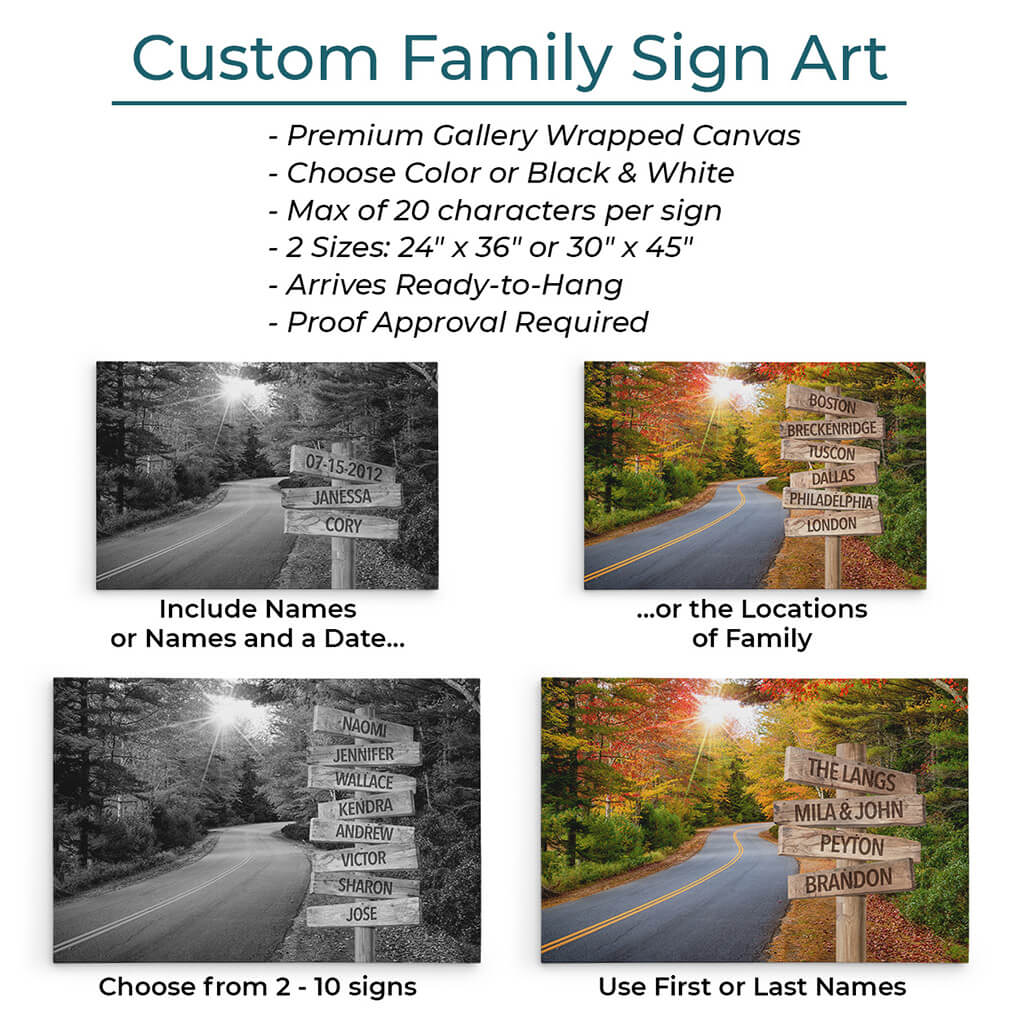 Custom Family Sign Art

- Premium Gallery Wrapped Canvas
- Choose Color or Black & White
- Max of 20 characters per sign
- 2 Sizes: 24" x 36" or 30" x 45"
- Arrives Ready-to-Hang
- Proof Approval Required

07-15-2012
JANESSA
CORY

Include Names or Names and a Date...

BOSTON
BRECKENRIDGE
TUSCON
DALLAS
PHILADELPHIA
LONDON

...or the Locations of Family

NAOMI
JENNIFER
WALLACE
KENDRA
ANDREW
VICTOR
SHARON
JOSE

Choose from 2 - 10 signs

THE LANGS
MILA & JOHN
PEYTON
BRANDON

Use First or Last Names