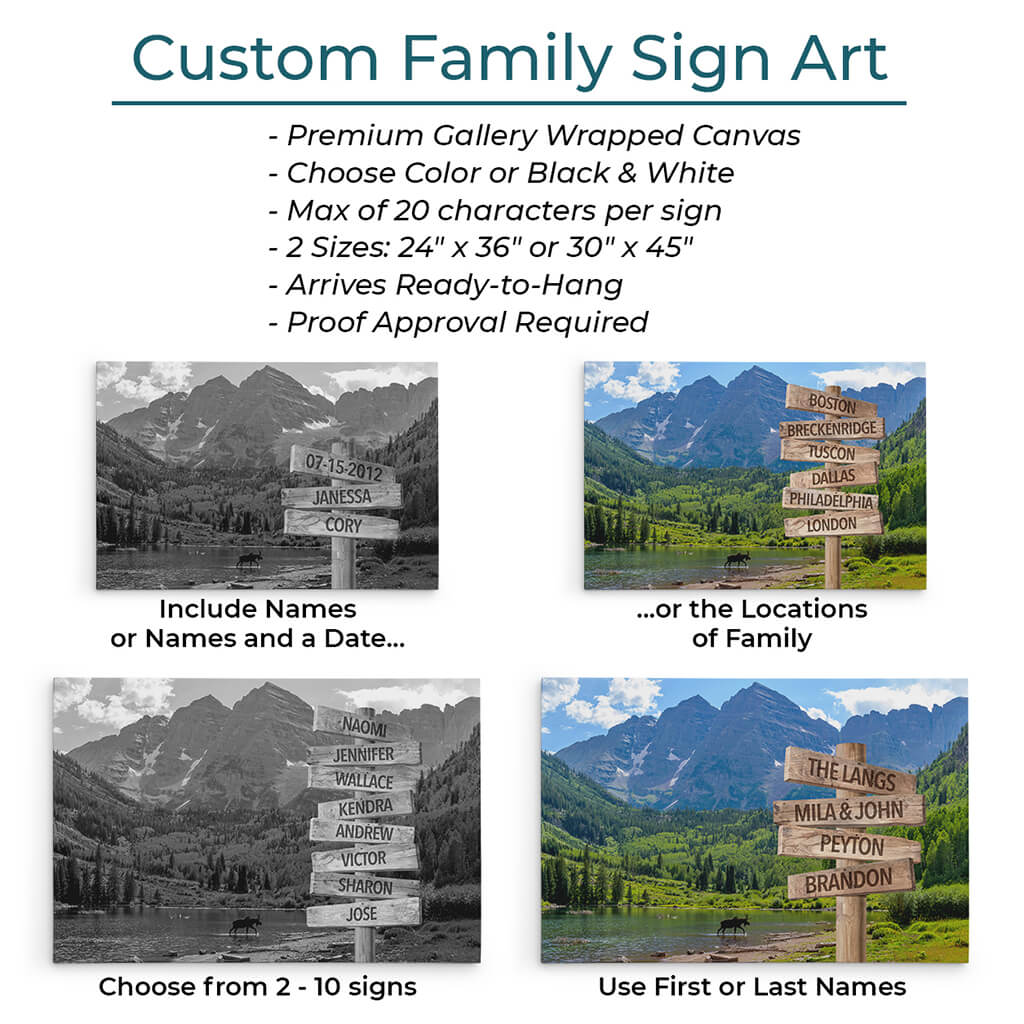 Custom Family Sign Art

- Premium Gallery Wrapped Canvas
- Choose Color or Black & White
- Max of 20 characters per sign
- 2 Sizes: 24" x 36" or 30" x 45"
- Arrives Ready-to-Hang
- Proof Approval Required

07-15-2012
JANESSA
CORY

Include Names or Names and a Date...

BOSTON
BRECKENRIDGE
TUSCON
DALLAS
PHILADELPHIA
LONDON

...or the Locations of Family

NAOMI
JENNIFER
WALLACE
KENDRA
ANDREW
VICTOR
SHARON
JOSE

Choose from 2 - 10 signs

THE LANGS
MILA & JOHN
PEYTON
BRANDON

Use First or Last Names