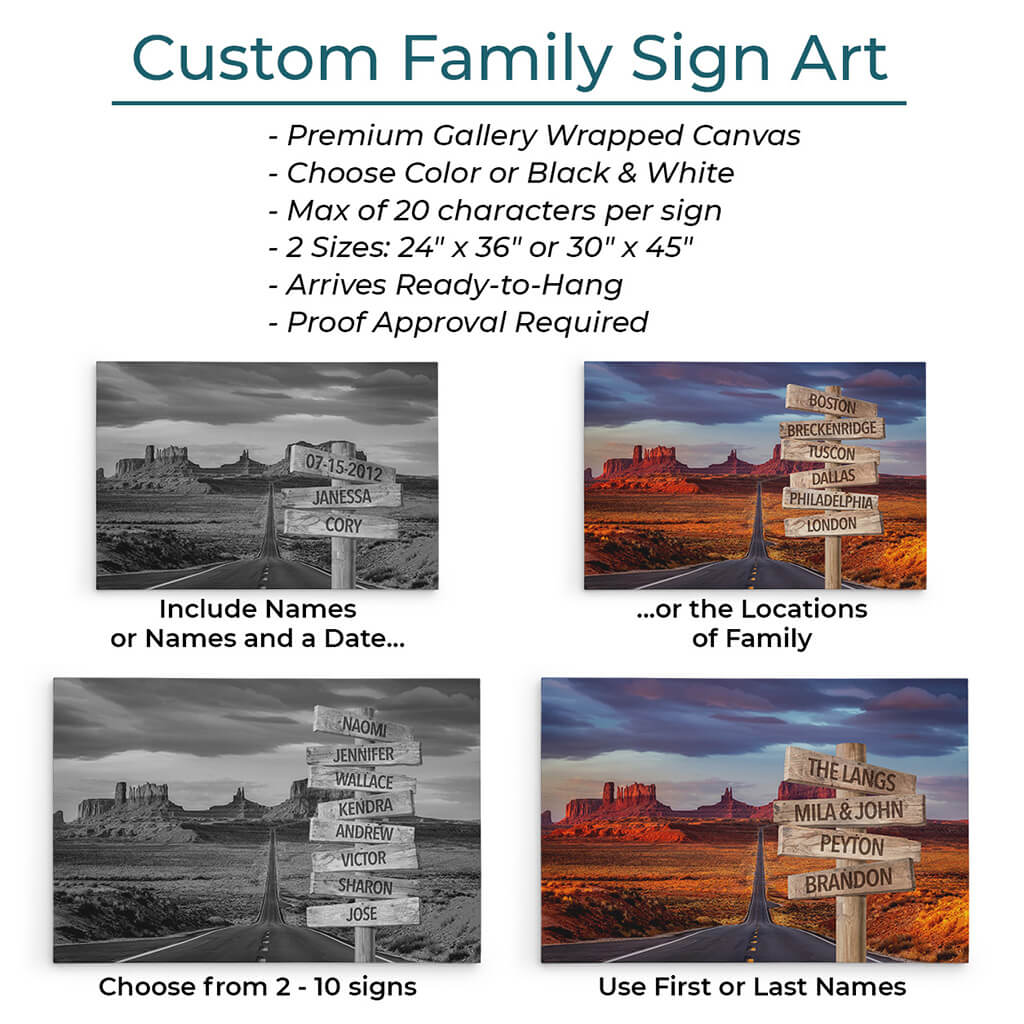 Custom Family Sign Art

- Premium Gallery Wrapped Canvas
- Choose Color or Black & White
- Max of 20 characters per sign
- 2 Sizes: 24" x 36" or 30" x 45"
- Arrives Ready-to-Hang
- Proof Approval Required

07-15-2012
JANESSA
CORY

Include Names or Names and a Date...

BOSTON
BRECKENRIDGE
TUSCON
DALLAS
PHILADELPHIA
LONDON

...or the Locations of Family

NAOMI
JENNIFER
WALLACE
KENDRA
ANDREW
VICTOR
SHARON
JOSE

Choose from 2 - 10 signs

THE LANGS
MILA & JOHN
PEYTON
BRANDON

Use First or Last Names